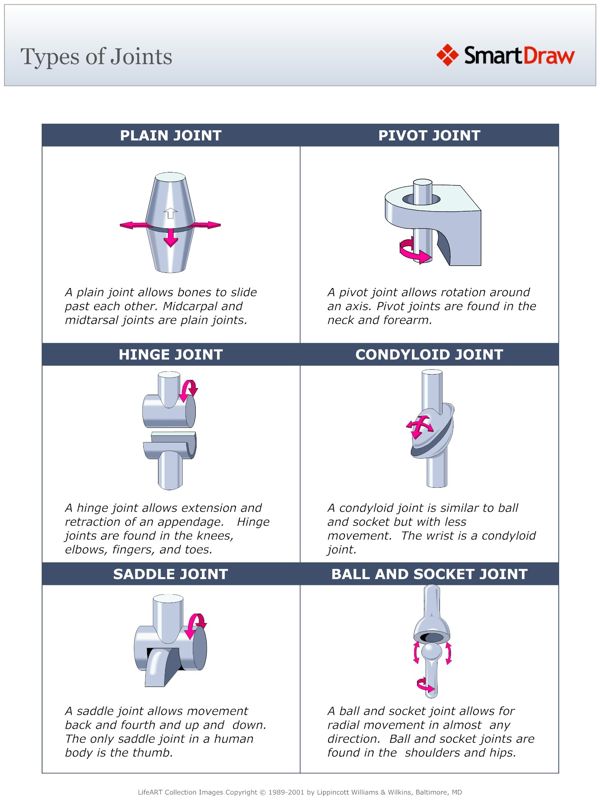 Types of Joints

SmartDraw

PLAIN JOINT

A plain joint allows bones to slide past each other. Midcarpal and midtarsal joints are plain joints.

PIVOT JOINT

A pivot joint allows rotation around an axis. Pivot joints are found in the neck and forearm.

HINGE JOINT

A hinge joint allows extension and retraction of an appendage. Hinge joints are found in the knees, elbows, fingers, and toes.

CONDYLOID JOINT

A condyloid joint is similar to ball and socket but with less movement. The wrist is a condyloid joint.

SADDLE JOINT

A saddle joint allows movement back and fourth and up and down. The only saddle joint in a human body is the thumb.

BALL AND SOCKET JOINT

A ball and socket joint allows for radial movement in almost any direction. Ball and socket joints are found in the shoulders and hips.

LifeART Collection Images Copyright © 1989-2001 by Lippincott Williams & Wilkins, Baltimore, MD