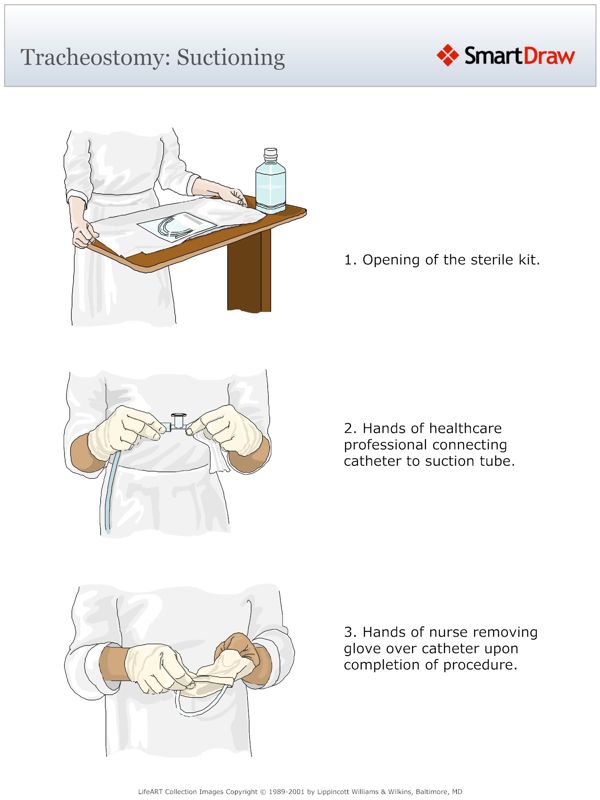 Tracheostomy: Suctioning

SmartDraw

1. Opening of the sterile kit.

2. Hands of healthcare professional connecting catheter to suction tube.

3. Hands of nurse removing glove over catheter upon completion of procedure.

LifeART Collection Images Copyright © 1989-2001 by Lippincott Williams & Wilkins, Baltimore, MD