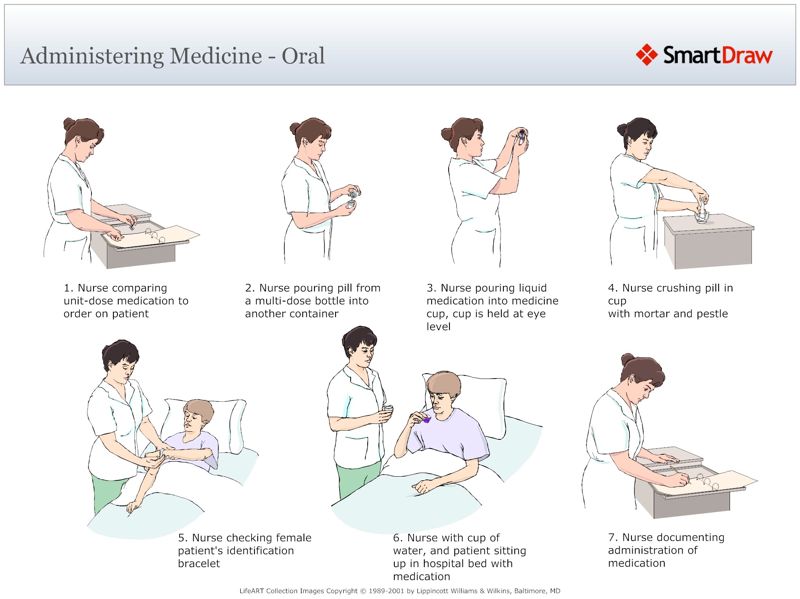 Administering Medicine - Oral

SmartDraw

1. Nurse comparing unit-dose medication to order on patient

2. Nurse pouring pill from a multi-dose bottle into another container

3. Nurse pouring liquid medication into medicine cup, cup is held at eye level

4. Nurse crushing pill in cup
with mortar and pestle

5. Nurse checking female patient's identification bracelet

6. Nurse with cup of water, and patient sitting up in hospital bed with medication

7. Nurse documenting administration of medication

LifeART Collection Images Copyright © 1989-2001 by Lippincott Williams & Wilkins, Baltimore, MD