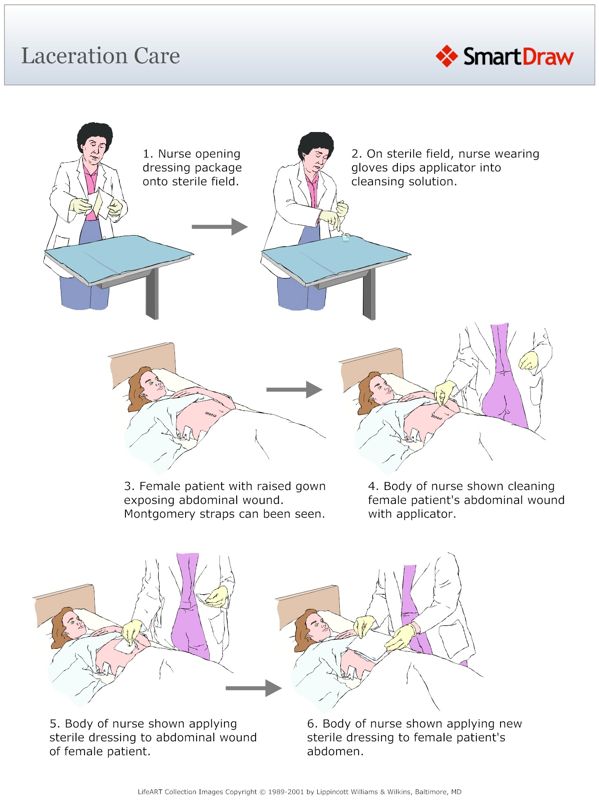 Laceration Care

SmartDraw

1. Nurse opening dressing package onto sterile field.

2. On sterile field, nurse wearing gloves dips applicator into cleansing solution.

3. Female patient with raised gown exposing abdominal wound. Montgomery straps can been seen.

4. Body of nurse shown cleaning female patient's abdominal wound with applicator.

5. Body of nurse shown applying sterile dressing to abdominal wound of female patient.

6. Body of nurse shown applying new sterile dressing to female patient's abdomen.

LifeART Collection Images Copyright © 1989-2001 by Lippincott Williams & Wilkins, Baltimore, MD