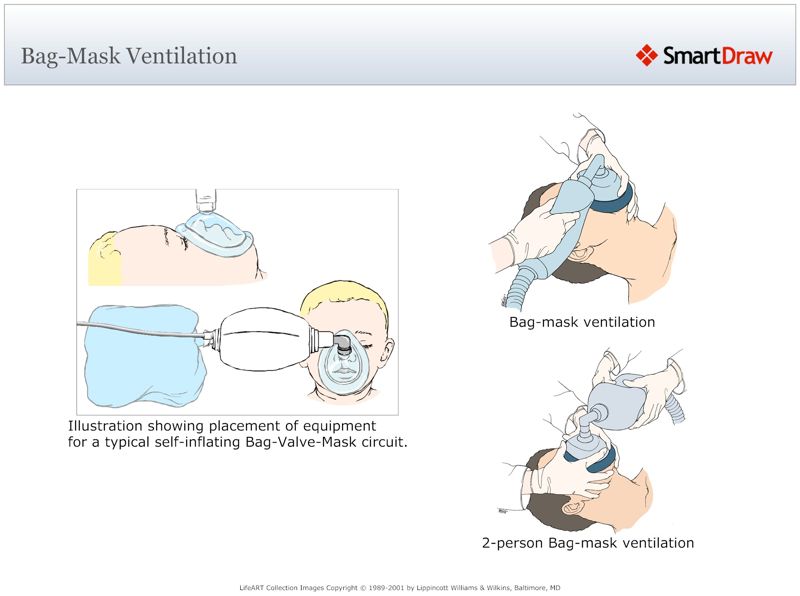 Bag-Mask Ventilation

SmartDraw

Illustration showing placement of equipment for a typical self-inflating Bag-Valve-Mask circuit.

Bag-mask ventilation

2-person Bag-mask ventilation

LifeART Collection Images Copyright © 1989-2001 by Lippincott Williams & Wilkins, Baltimore, MD