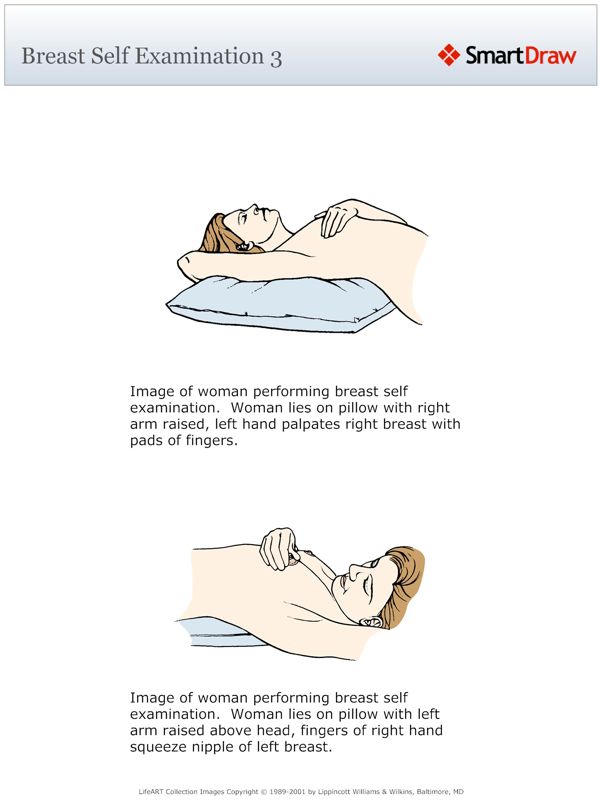 Breast Self Examination 3

SmartDraw

Image of woman performing breast self examination. Woman lies on pillow with right arm raised, left hand palpates right breast with pads of fingers.

Image of woman performing breast self examination. Woman lies on pillow with left arm raised above head, fingers of right hand squeeze nipple of left breast.

LifeART Collection Images Copyright © 1989-2001 by Lippincott Williams & Wilkins, Baltimore, MD